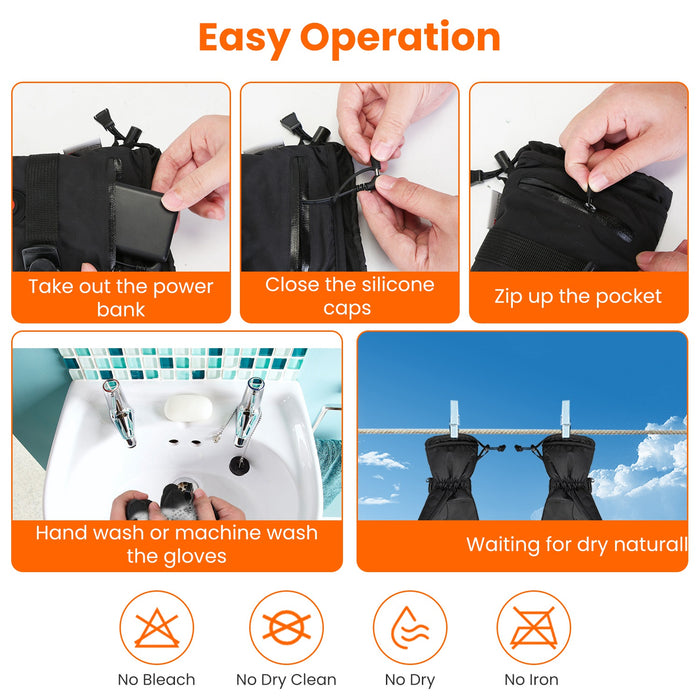 Easy Operation

Take out the power bank

Close the silicone caps

Zip up the pocket

Hand wash or machine wash the gloves

Waiting for dry naturall

No Bleach

No Dry Clean

No Dry

No Iron