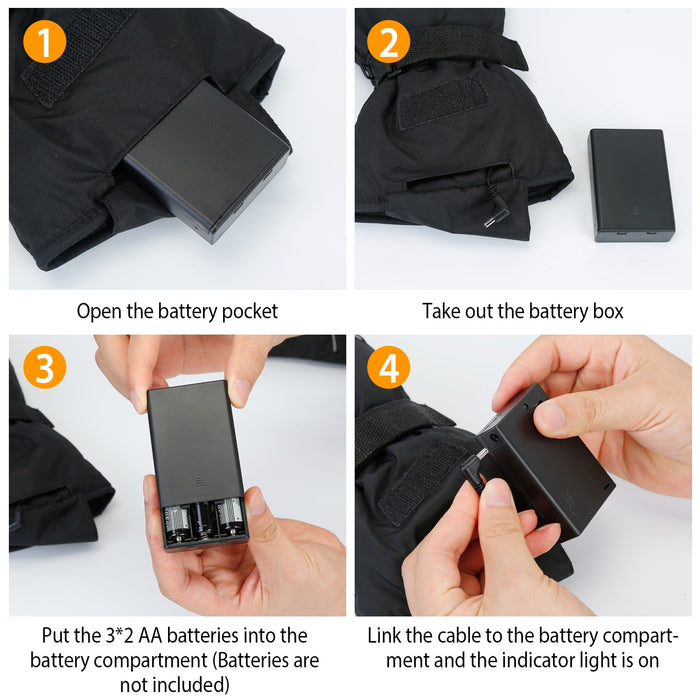 1

Open the battery pocket

2

Take out the battery box

3

Put the 3*2 AA batteries into the battery compartment (Batteries are not included)

4

Link the cable to the battery compartment and the indicator light is on